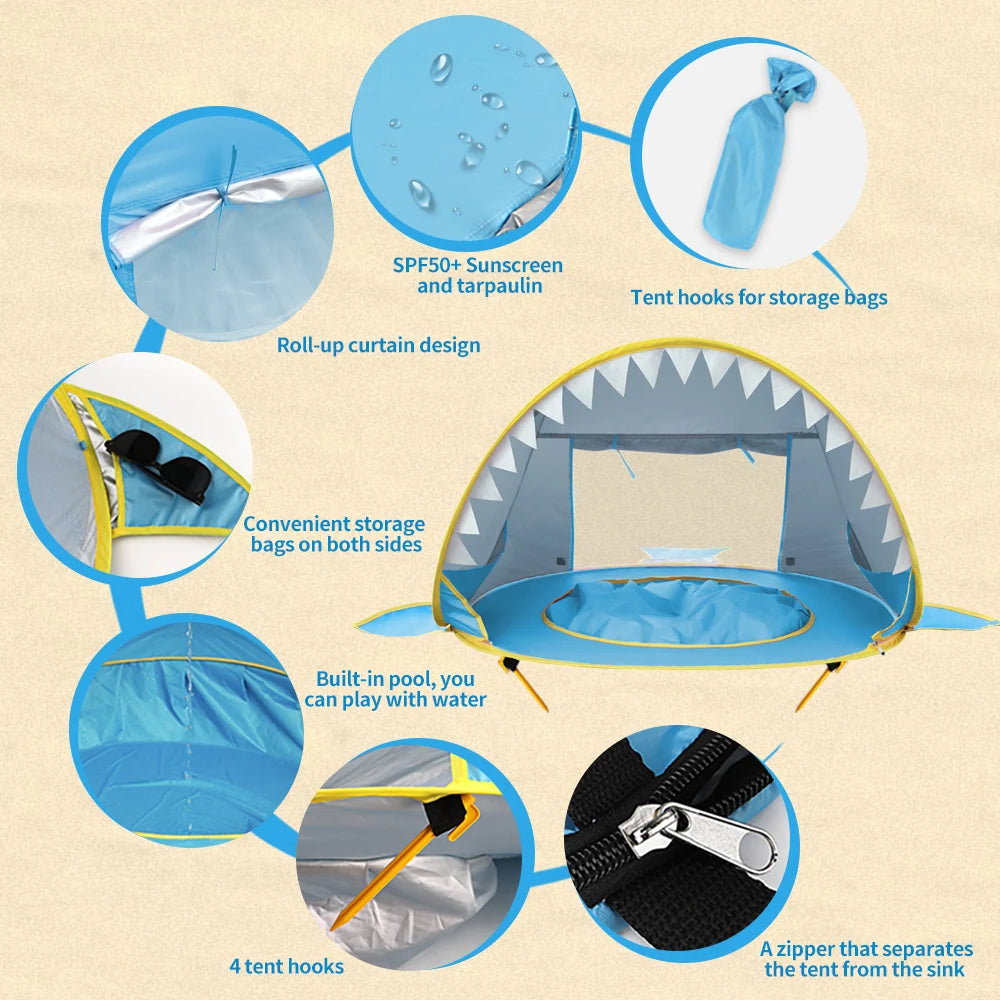 SPF50+ Sunscreen and tarpaulin

Tent hooks for storage bags

Roll-up curtain design

Convenient storage bags on both sides

Built-in pool, you can play with water

4 tent hooks

A zipper that separates the tent from the sink